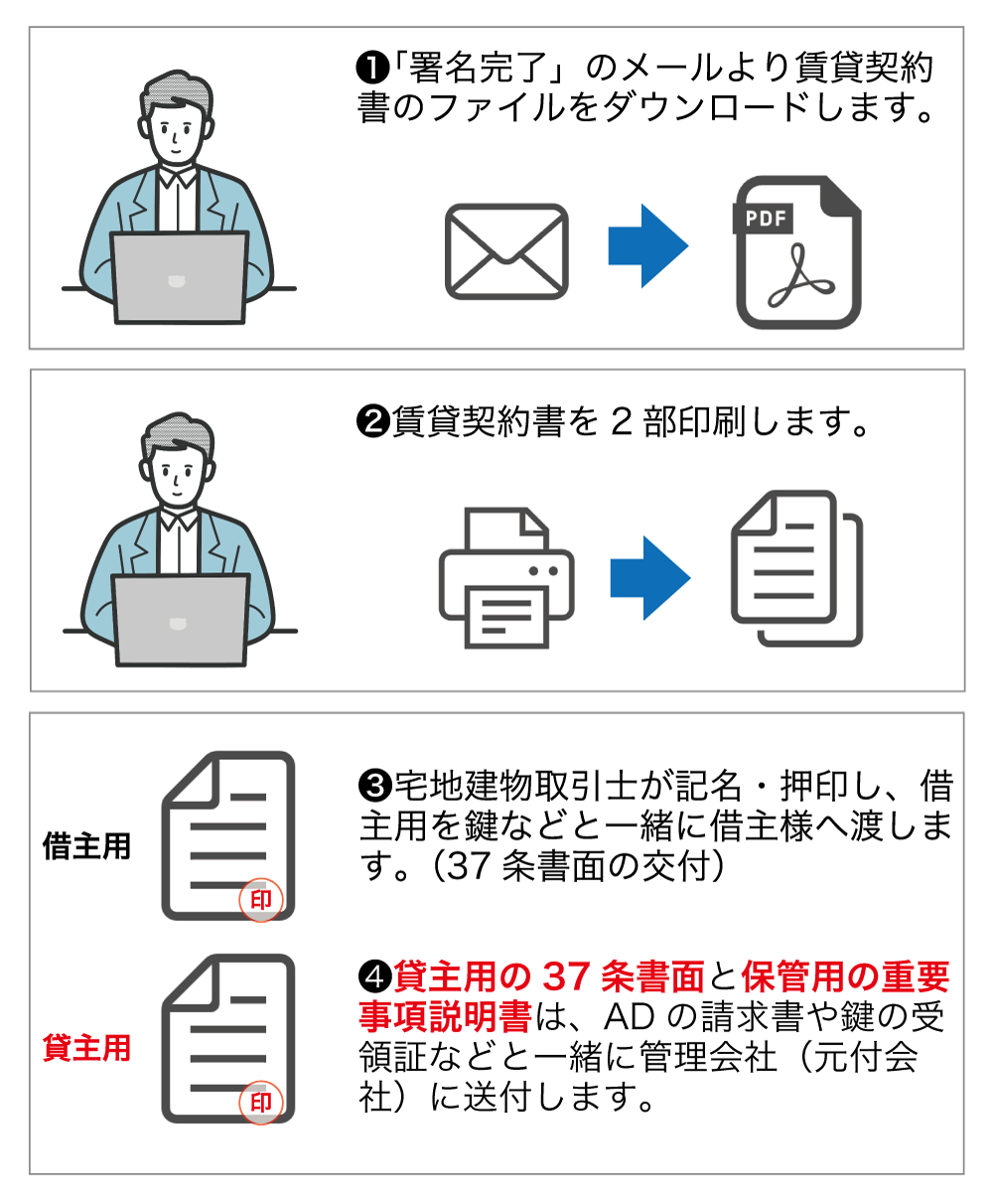 ❶「署名完了」のメールより賃貸契約書のファイルをダウンロードします。

PDF

❷賃貸契約書を 2 部印刷します。

借主用

印

❸宅地建物取引士が記名・押印し、借主用を鍵などと一緒に借主様へ渡します。（37 条書面の交付）

貸主用

印

❹貸主用の 37 条書面と保管用の重要事項説明書は、AD の請求書や鍵の受領証などと一緒に管理会社（元付会社）に送付します。